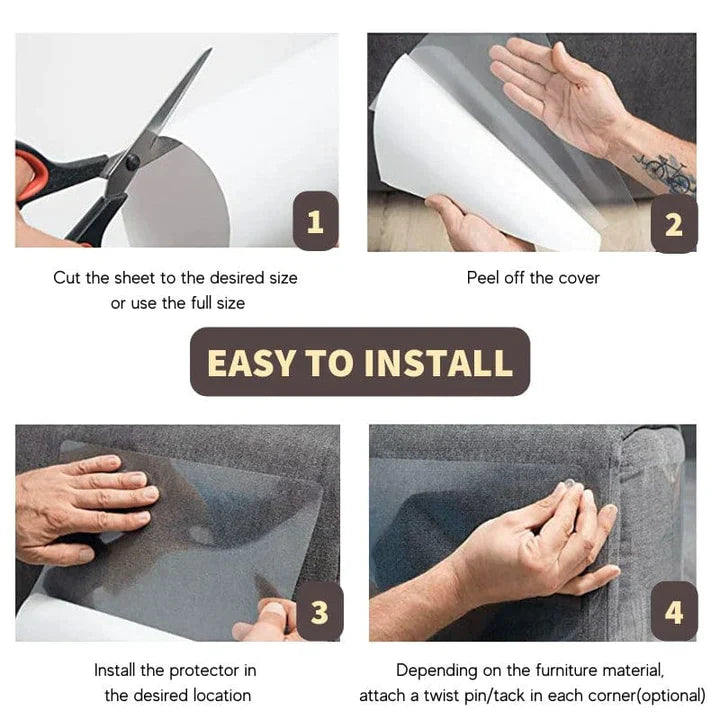 1

Cut the sheet to the desired size or use the full size

2

Peel off the cover

EASY TO INSTALL

3

Install the protector in the desired location

4

Depending on the furniture material, attach a twist pin/tack in each corner(optional)